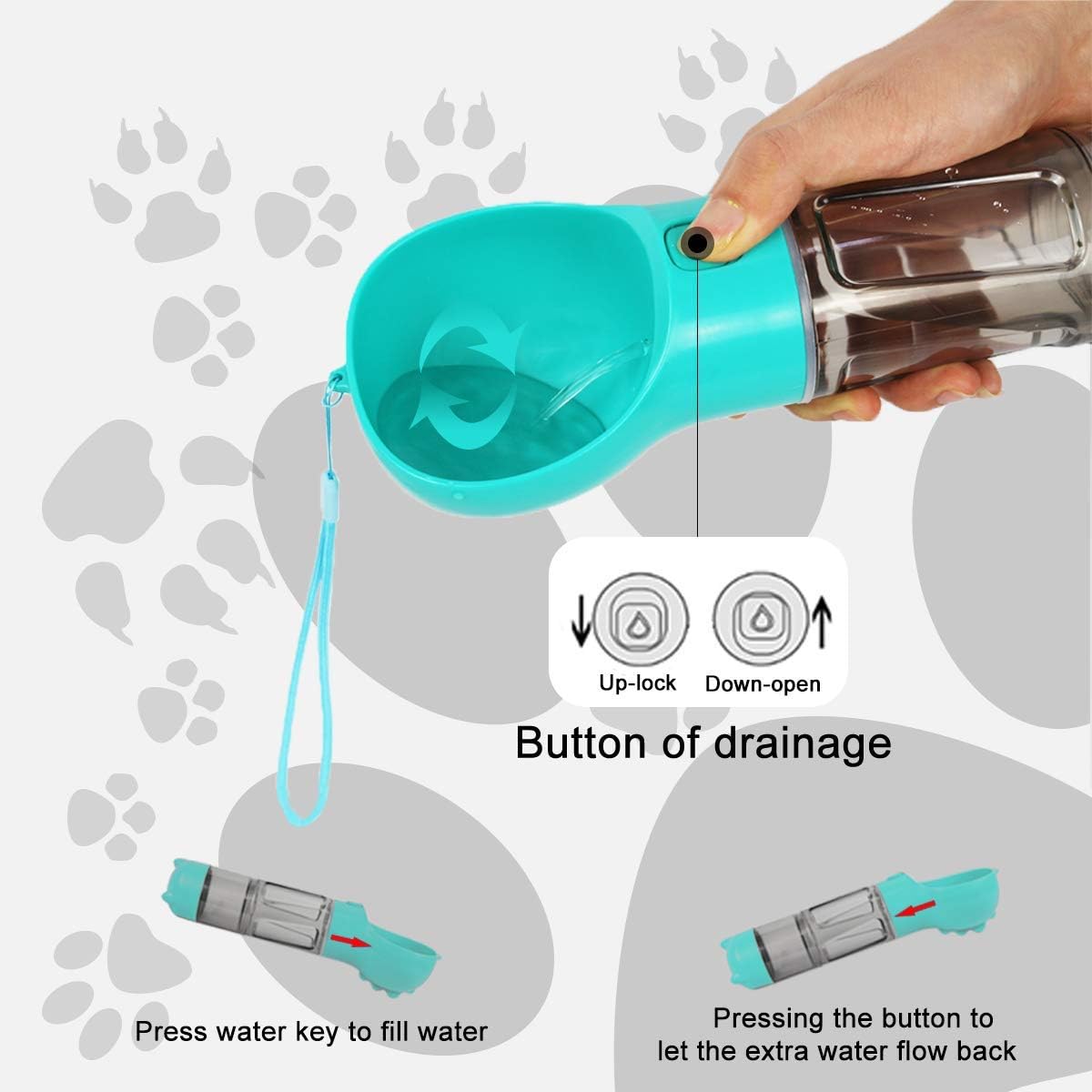 Up-lock Down-open

Button of drainage

Press water key to fill water

Pressing the button to let the extra water flow back