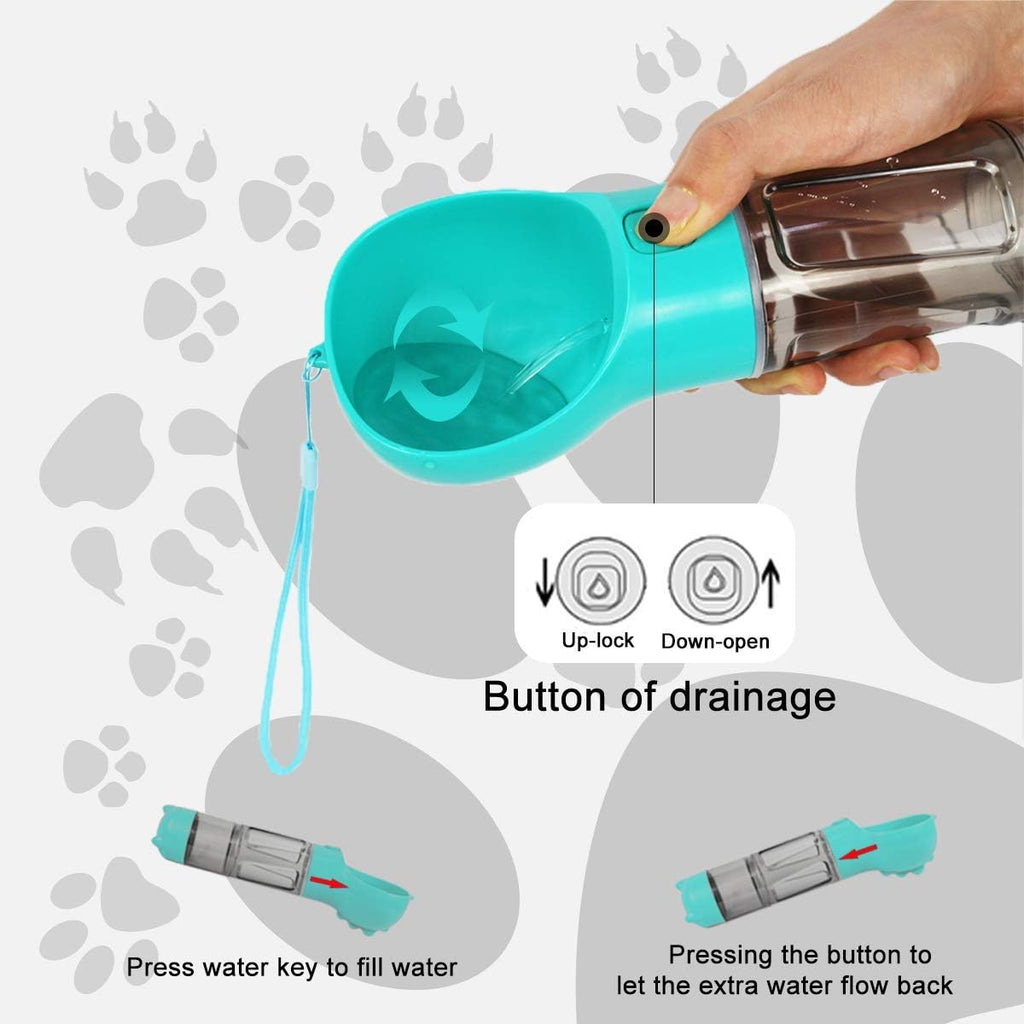 Up-lock Down-open

Button of drainage

Press water key to fill water

Pressing the button to let the extra water flow back