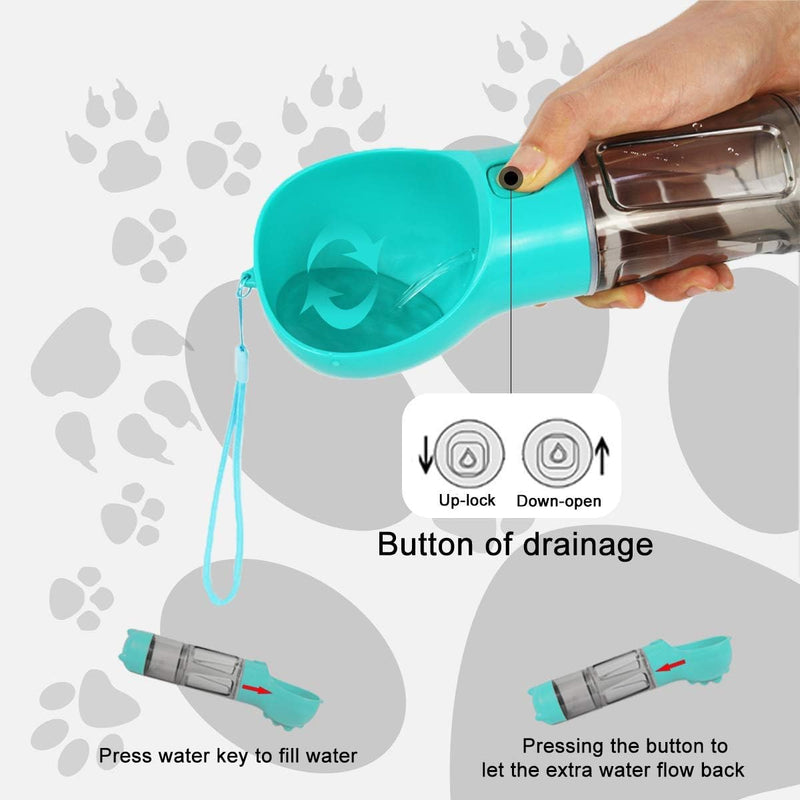 Up-lock Down-open

Button of drainage

Press water key to fill water

Pressing the button to let the extra water flow back